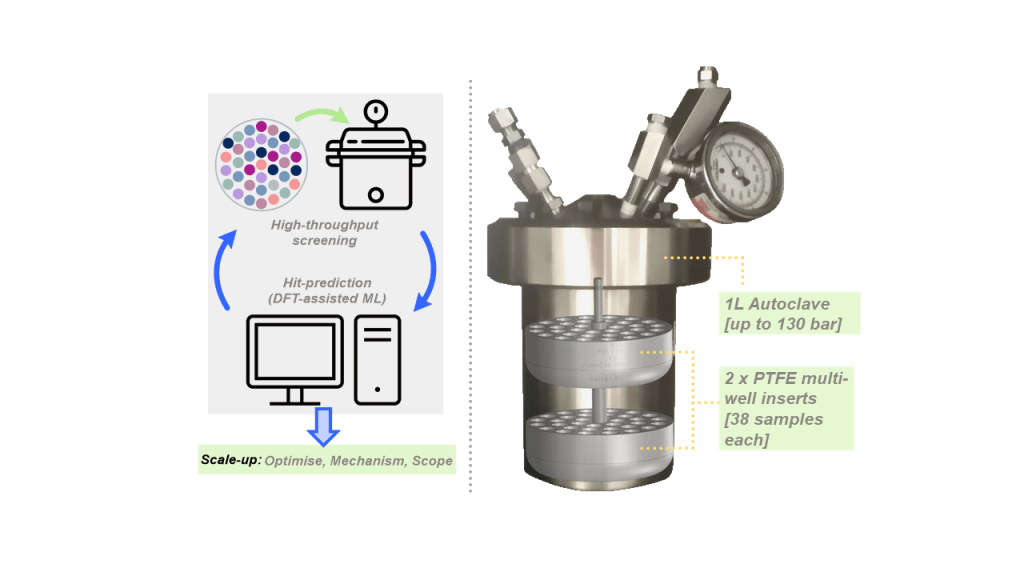 High-throughput screening

Hit-prediction (DFT-assisted ML)

Scale-up: Optimise, Mechanism, Scope

1L Autoclave [up to 130 bar]

2 x PTFE multi-well inserts [38 samples each]